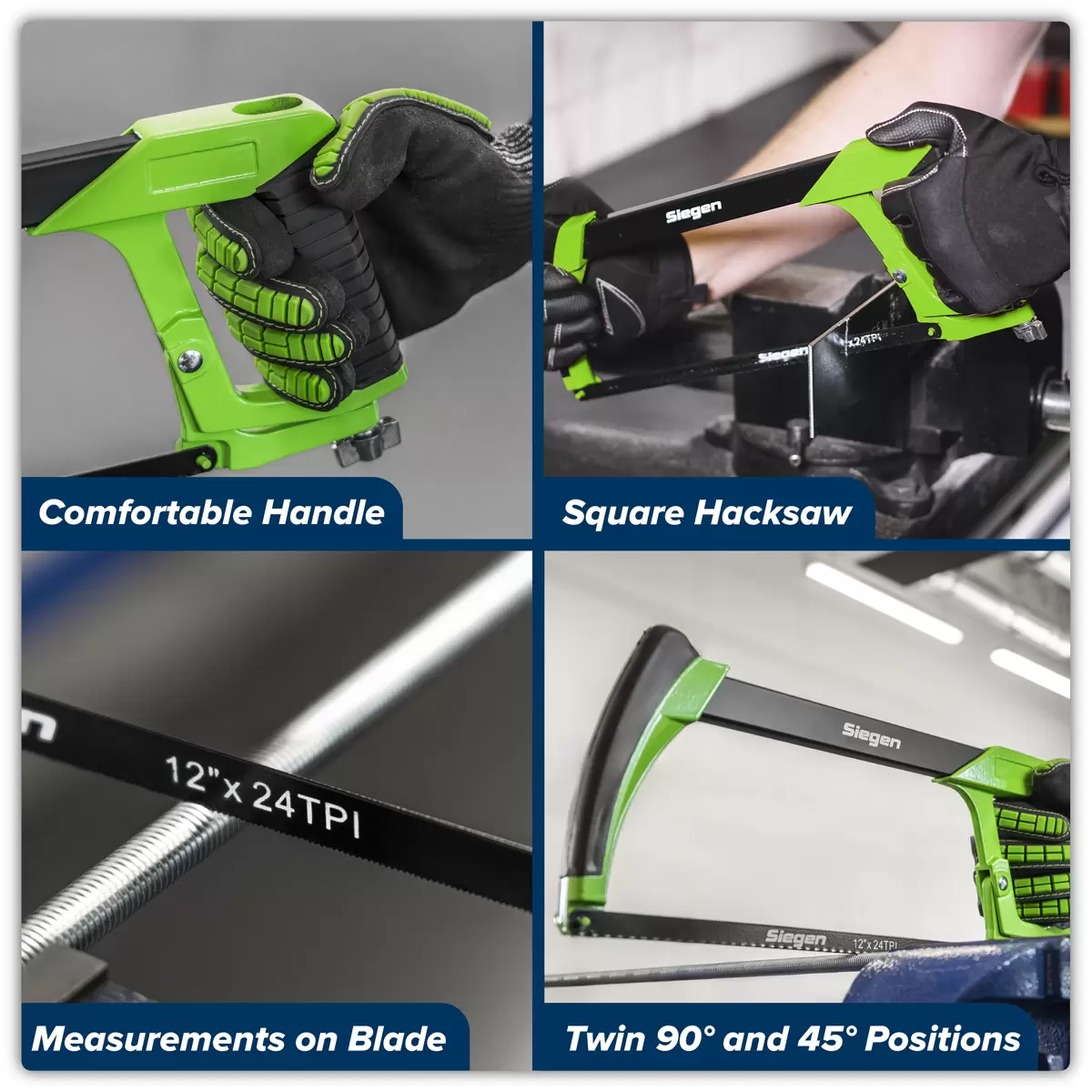 Comfortable Handle

Siegen
Siegen
x24TPI

Square Hacksaw

12"x 24TPI

Measurements on Blade

Siegen
Siegen
12"x 24TPI

Twin 90° and 45° Positions